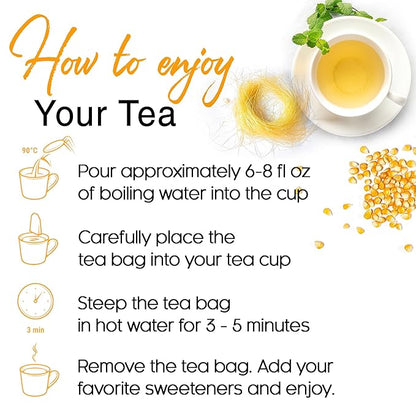 How to enjoy
Your Tea

90°C

Pour approximately 6-8 fl oz of boiling water into the cup

Carefully place the tea bag into your tea cup

3 min

Steep the tea bag in hot water for 3 - 5 minutes

Remove the tea bag. Add your favorite sweeteners and enjoy.