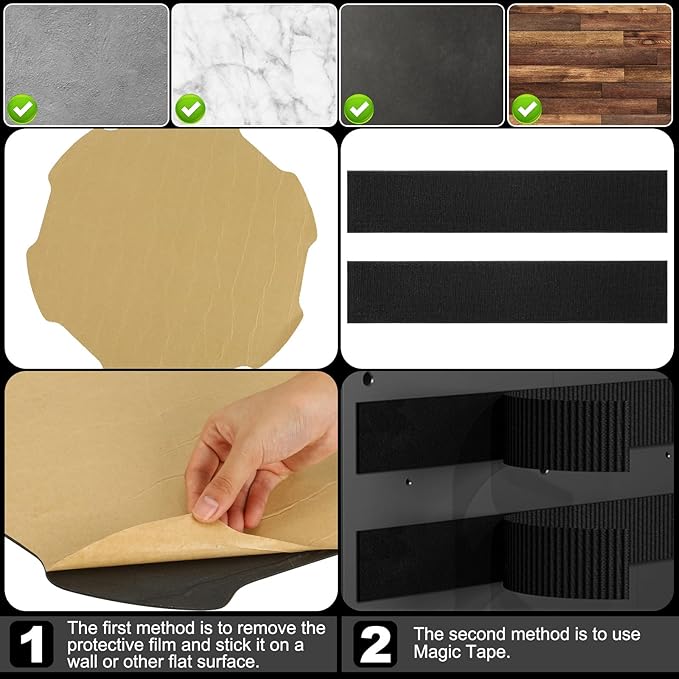 1 The first method is to remove the protective film and stick it on a wall or other flat surface.

2 The second method is to use Magic Tape.