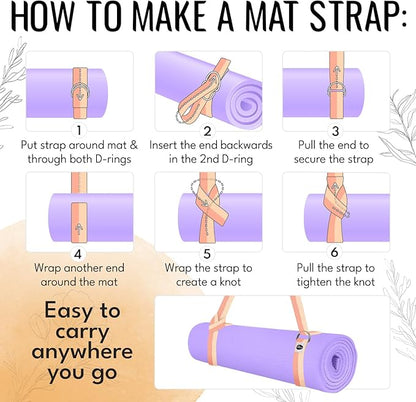 HOW TO MAKE A MAT STRAP:

1
Put strap around mat & through both D-rings

2
Insert the end backwards in the 2nd D-ring

3
Pull the end to secure the strap

4
Wrap another end around the mat

5
Wrap the strap to create a knot

6
Pull the strap to tighten the knot

Easy to carry anywhere you go