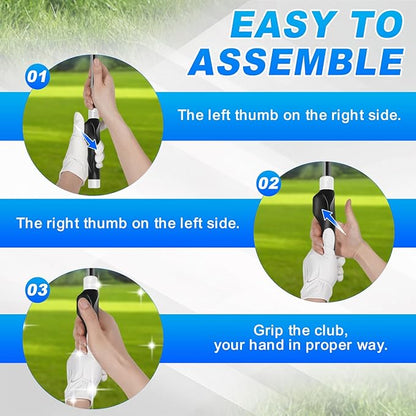 EASY TO ASSEMBLE

01

The left thumb on the right side.

02

The right thumb on the left side.

03

Grip the club, your hand in proper way.