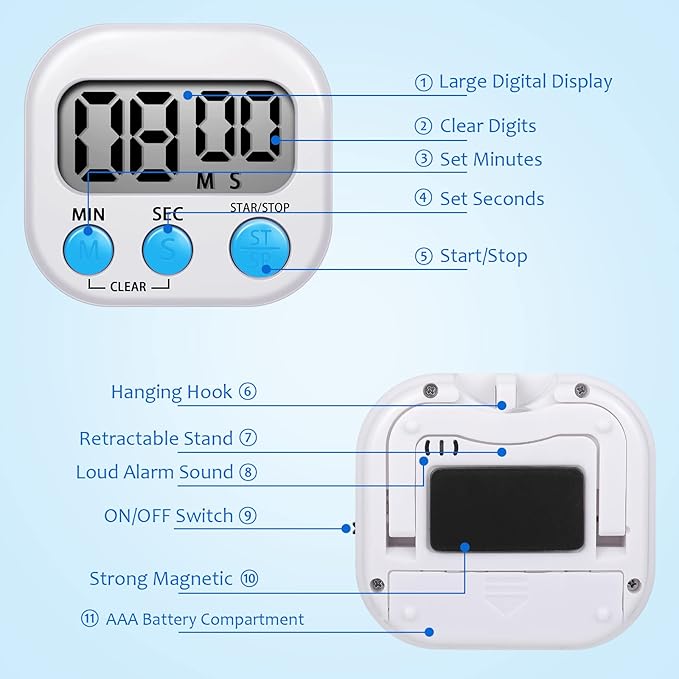 08 00
M S
MIN
SEC
STAR/STOP
M
S
ST
SP
CLEAR

① Large Digital Display
② Clear Digits
③ Set Minutes
④ Set Seconds
⑤ Start/Stop

Hanging Hook ⑥
Retractable Stand ⑦
Loud Alarm Sound ⑧
ON/OFF Switch ⑨
Strong Magnetic ⑩
⑪ AAA Battery Compartment