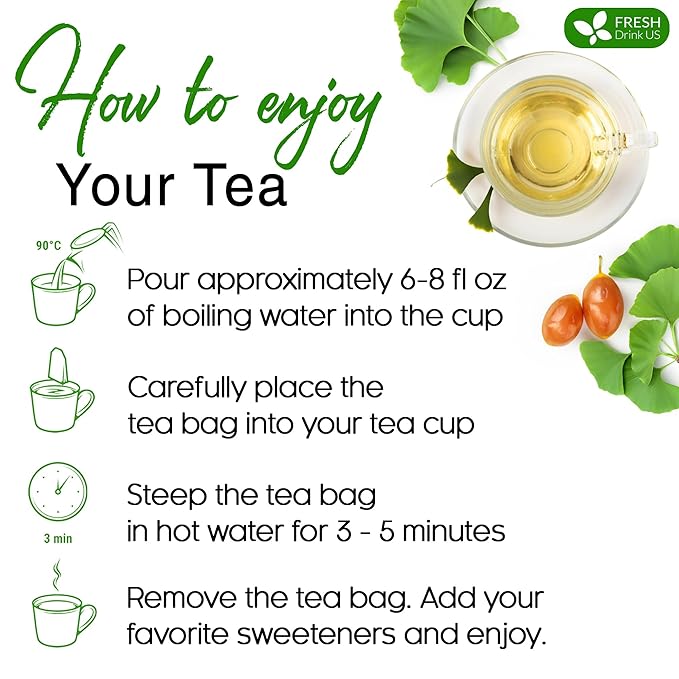 FRESH
Drink US

How to enjoy
Your Tea

90°C

Pour approximately 6-8 fl oz of boiling water into the cup

Carefully place the tea bag into your tea cup

3 min

Steep the tea bag in hot water for 3 - 5 minutes

Remove the tea bag. Add your favorite sweeteners and enjoy.