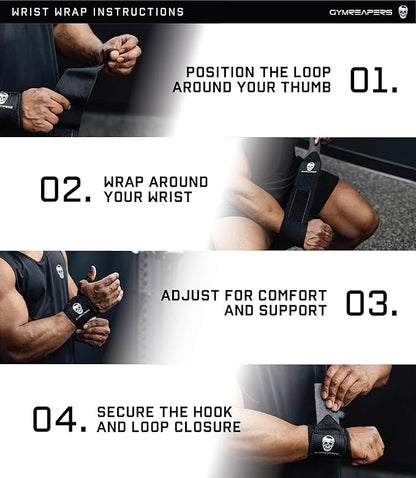 WRIST WRAP INSTRUCTIONS

GYMREAPERS

POSITION THE LOOP AROUND YOUR THUMB 01.

02. WRAP AROUND YOUR WRIST

ADJUST FOR COMFORT AND SUPPORT 03.

04. SECURE THE HOOK AND LOOP CLOSURE