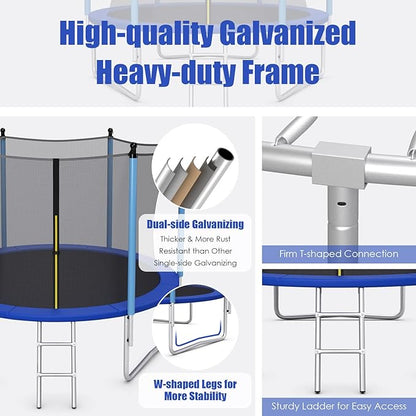 High-quality Galvanized Heavy-duty Frame

Dual-side Galvanizing

Thicker & More Rust Resistant than Other Single-side Galvanizing

W-shaped Legs for More Stability

Firm T-shaped Connection

Sturdy Ladder for Easy Access