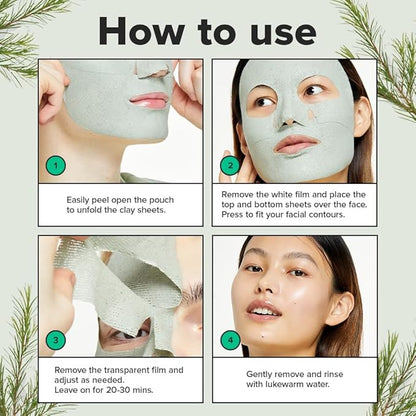 How to use

1

Easily peel open the pouch to unfold the clay sheets.

2

Remove the white film and place the top and bottom sheets over the face. Press to fit your facial contours.

3

Remove the transparent film and adjust as needed.
Leave on for 20-30 mins.

4

Gently remove and rinse with lukewarm water.