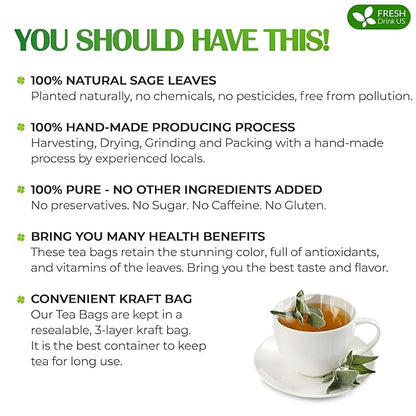 FRESH
Drink US

YOU SHOULD HAVE THIS!

100% NATURAL SAGE LEAVES
Planted naturally, no chemicals, no pesticides, free from pollution.

100% HAND-MADE PRODUCING PROCESS
Harvesting, Drying, Grinding and Packing with a hand-made process by experienced locals.

100% PURE - NO OTHER INGREDIENTS ADDED
No preservatives. No Sugar. No Caffeine. No Gluten.

BRING YOU MANY HEALTH BENEFITS
These tea bags retain the stunning color, full of antioxidants, and vitamins of the leaves. Bring you the best taste and flavor.

CONVENIENT KRAFT BAG
Our Tea Bags are kept in a resealable, 3-layer kraft bag. It is the best container to keep tea for long use.