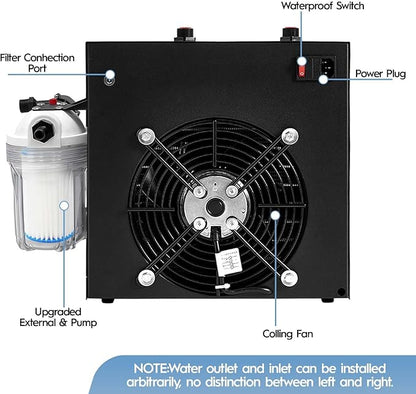 Waterproof Switch

Filter Conhection Port

Power Plug

Upgraded External & Pump

Colling Fan

NOTE:Water outlet and inlet can be installed arbitrarily, no distinction between left and right.