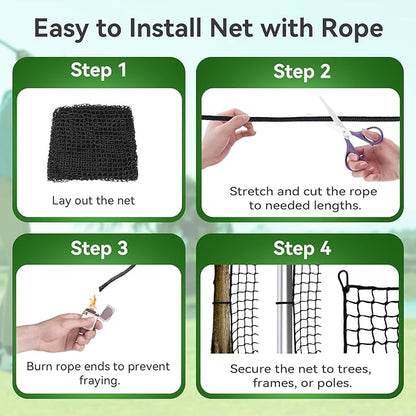 Easy to Install Net with Rope

Step 1

Lay out the net

Step 2

Stretch and cut the rope to needed lengths.

Step 3

Burn rope ends to prevent fraying.

Step 4

Secure the net to trees, frames, or poles.