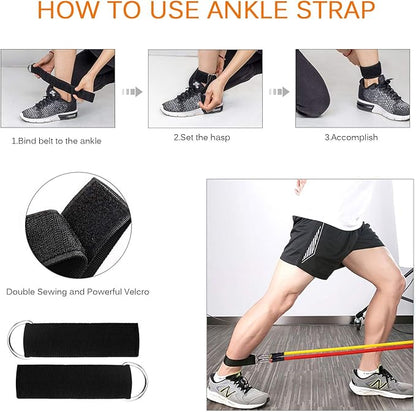 HOW TO USE ANKLE STRAP

1.Bind belt to the ankle

2.Set the hasp

3.Accomplish

Double Sewing and Powerful Velcro