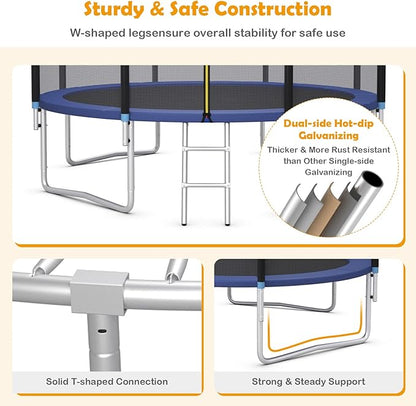 Sturdy & Safe Construction

W-shaped legsensure overall stability for safe use

Dual-side Hot-dip Galvanizing

Thicker & More Rust Resistant than Other Single-side Galvanizing

Solid T-shaped Connection

Strong & Steady Support