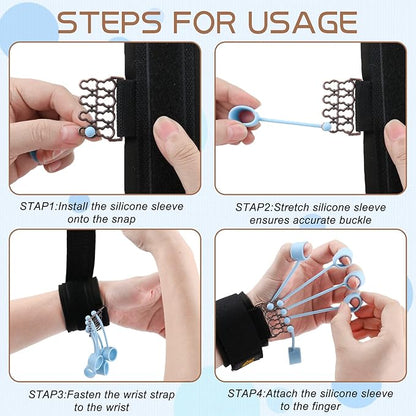 STEPS FOR USAGE

STAP1:Install the silicone sleeve onto the snap

STAP2:Stretch silicone sleeve ensures accurate buckle

STAP3:Fasten the wrist strap to the wrist

STAP4:Attach the silicone sleeve to the finger