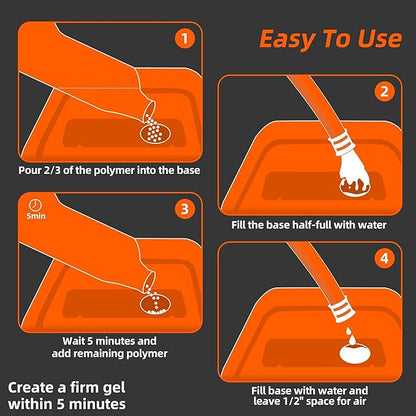 Easy To Use

1

Pour 2/3 of the polymer into the base

2

Fill the base half-full with water

5min

3

Wait 5 minutes and add remaining polymer

4

Fill base with water and leave 1/2" space for air

Create a firm gel within 5 minutes