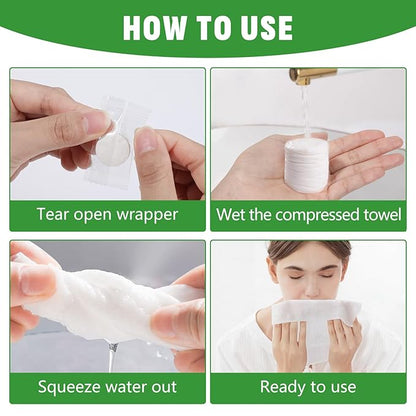 HOW TO USE

Tear open wrapper

Wet the compressed towel

Squeeze water out

Ready to use