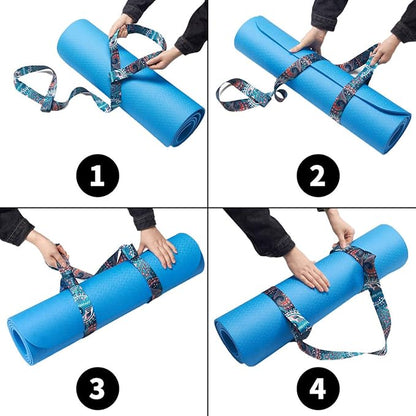 1

2

3

4