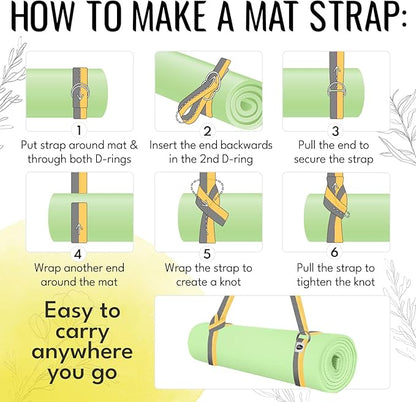 HOW TO MAKE A MAT STRAP:

1
Put strap around mat & through both D-rings

2
Insert the end backwards in the 2nd D-ring

3
Pull the end to secure the strap

4
Wrap another end around the mat

5
Wrap the strap to create a knot

6
Pull the strap to tighten the knot

Easy to carry anywhere you go