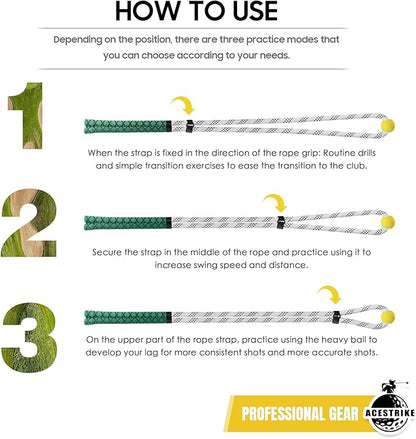 HOW TO USE

Depending on the position, there are three practice modes that you can choose according to your needs.

1

When the strap is fixed in the direction of the rope grip: Routine drills and simple transition exercises to ease the transition to the club.

2

Secure the strap in the middle of the rope and practice using it to increase swing speed and distance.

3

On the upper part of the rope strap, practice using the heavy ball to develop your lag for more consistent shots and more accurate shots.

PROFESSIONAL GEAR

ACESTRIKE