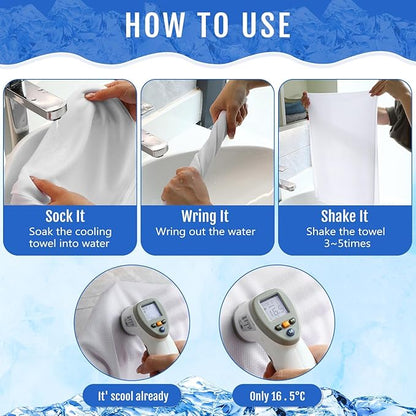 HOW TO USE

Sock It
Soak the cooling towel into water

Wring It
Wring out the water

Shake It
Shake the towel 3~5times

16.5

It' scool already

Only 16 . 5°C