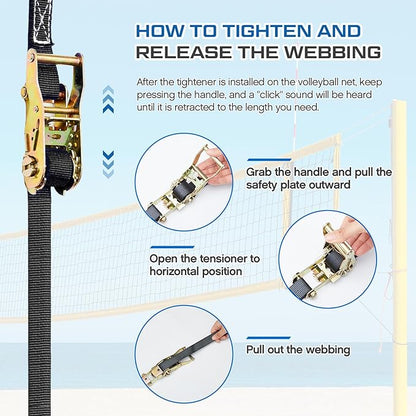 HOW TO TIGHTEN AND
RELEASE THE WEBBING

After the tightener is installed on the volleyball net, keep pressing the handle, and a "click" sound will be heard until it is retracted to the length you need.

Grab the handle and pull the safety plate outward

Open the tensioner to horizontal position

Pull out the webbing