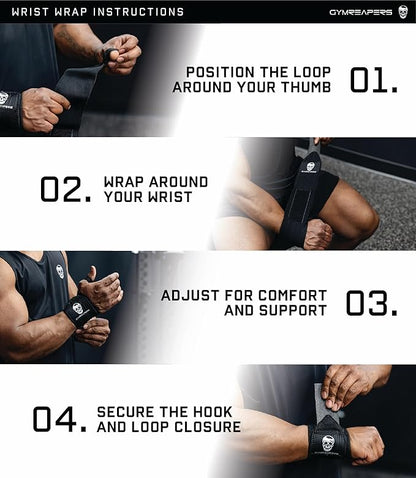 WRIST WRAP INSTRUCTIONS

GYMREAPERS

POSITION THE LOOP AROUND YOUR THUMB 01.

02. WRAP AROUND YOUR WRIST

ADJUST FOR COMFORT AND SUPPORT 03.

04. SECURE THE HOOK AND LOOP CLOSURE