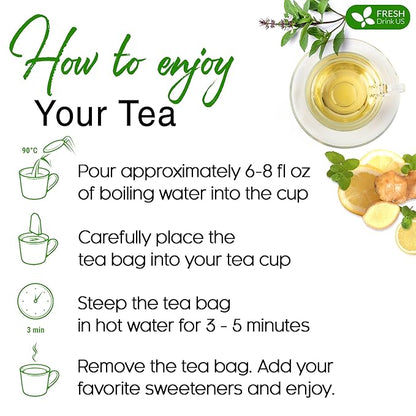 FRESH
Drink US

How to enjoy
Your Tea

90°C

Pour approximately 6-8 fl oz of boiling water into the cup

Carefully place the tea bag into your tea cup

3 min

Steep the tea bag in hot water for 3 - 5 minutes

Remove the tea bag. Add your favorite sweeteners and enjoy.