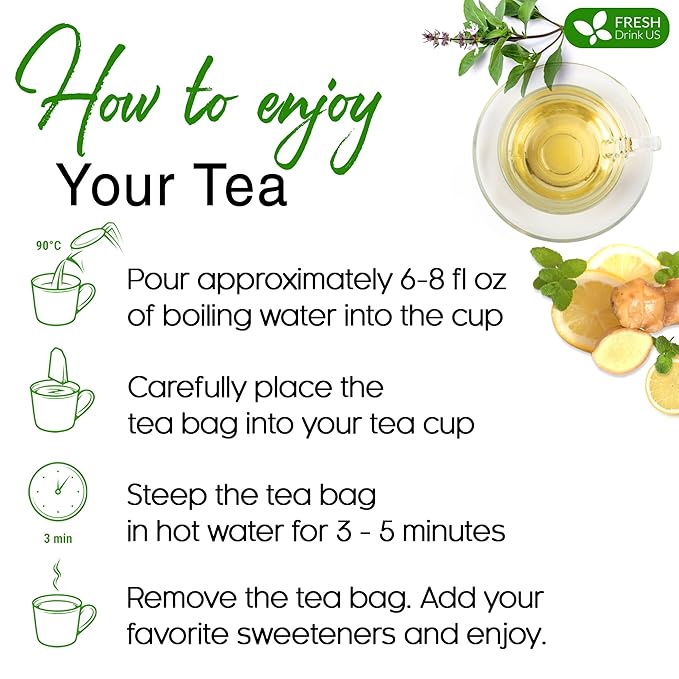 FRESH
Drink US

How to enjoy
Your Tea

90°C

Pour approximately 6-8 fl oz of boiling water into the cup

Carefully place the tea bag into your tea cup

3 min

Steep the tea bag in hot water for 3 - 5 minutes

Remove the tea bag. Add your favorite sweeteners and enjoy.