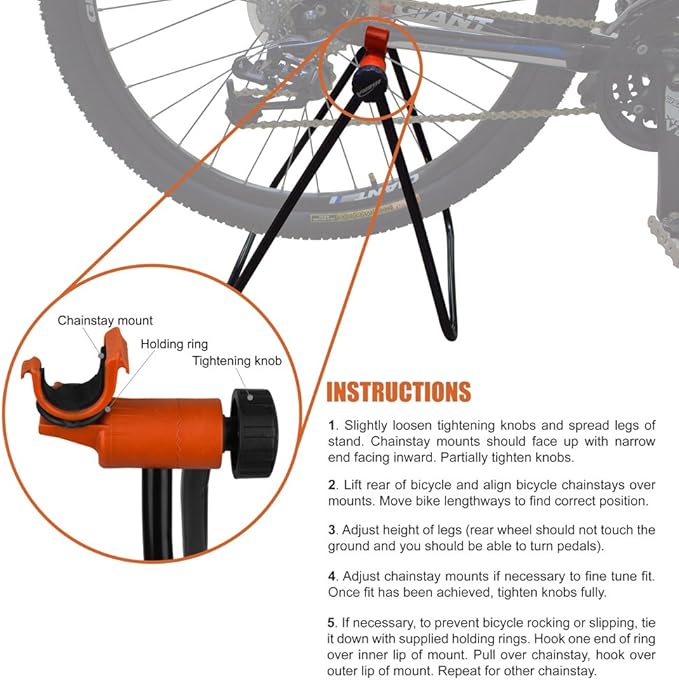 GIANT

GIANT

Chainstay mount

Holding ring

Tightening knob

INSTRUCTIONS

1. Slightly loosen tightening knobs and spread legs of stand. Chainstay mounts should face up with narrow end facing inward. Partially tighten knobs.

2. Lift rear of bicycle and align bicycle chainstays over mounts. Move bike lengthways to find correct position.

3. Adjust height of legs (rear wheel should not touch the ground and you should be able to turn pedals).

4. Adjust chainstay mounts if necessary to fine tune fit. Once fit has been achieved, tighten knobs fully.

5. If necessary, to prevent bicycle rocking or slipping, tie it down with supplied holding rings. Hook one end of ring over inner lip of mount. Pull over chainstay, hook over outer lip of mount. Repeat for other chainstay.