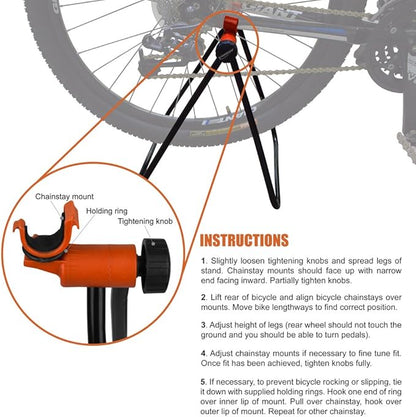 GIANT

Chainstay mount

Holding ring

Tightening knob

INSTRUCTIONS

1. Slightly loosen tightening knobs and spread legs of stand. Chainstay mounts should face up with narrow end facing inward. Partially tighten knobs.

2. Lift rear of bicycle and align bicycle chainstays over mounts. Move bike lengthways to find correct position.

3. Adjust height of legs (rear wheel should not touch the ground and you should be able to turn pedals).

4. Adjust chainstay mounts if necessary to fine tune fit. Once fit has been achieved, tighten knobs fully.

5. If necessary, to prevent bicycle rocking or slipping, tie it down with supplied holding rings. Hook one end of ring over inner lip of mount. Pull over chainstay, hook over outer lip of mount. Repeat for other chainstay.