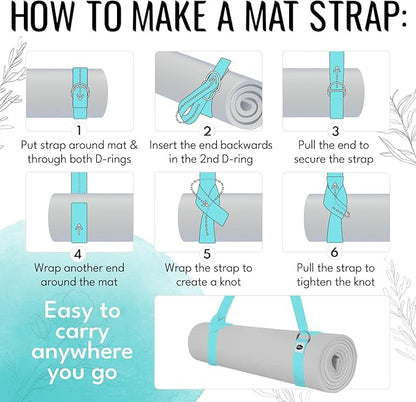 HOW TO MAKE A MAT STRAP:

1
Put strap around mat & through both D-rings

2
Insert the end backwards in the 2nd D-ring

3
Pull the end to secure the strap

4
Wrap another end around the mat

5
Wrap the strap to create a knot

6
Pull the strap to tighten the knot

Easy to carry anywhere you go