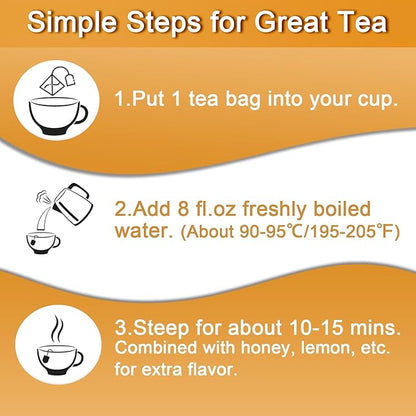 Simple Steps for Great Tea

1.Put 1 tea bag into your cup.

2.Add 8 fl.oz freshly boiled water. (About 90-95℃/195-205℉)

3.Steep for about 10-15 mins. Combined with honey, lemon, etc. for extra flavor.