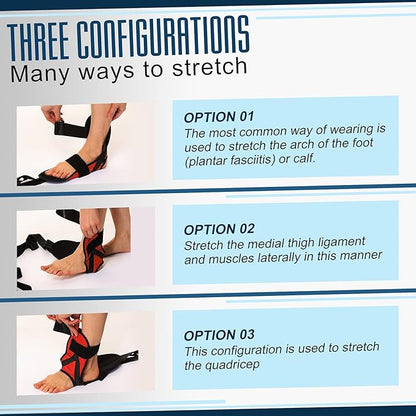 THREE CONFIGURATIONS
Many ways to stretch

OPTION 01
The most common way of wearing is used to stretch the arch of the foot (plantar fasciitis) or calf.

OPTION 02
Stretch the medial thigh ligament and muscles laterally in this manner

OPTION 03
This configuration is used to stretch the quadricep