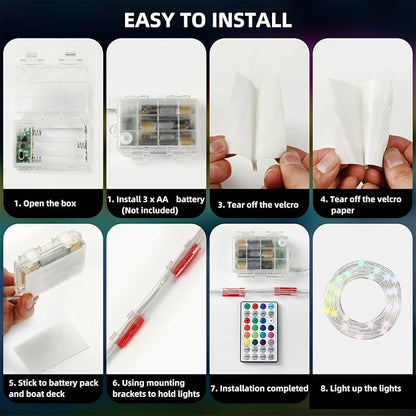 EASY TO INSTALL

1. Open the box

1. Install 3 x AA battery (Not included)

3. Tear off the velcro

4. Tear off the velcro paper

5. Stick to battery pack and boat deck

6. Using mounting brackets to hold lights

7. Installation completed

8. Light up the lights