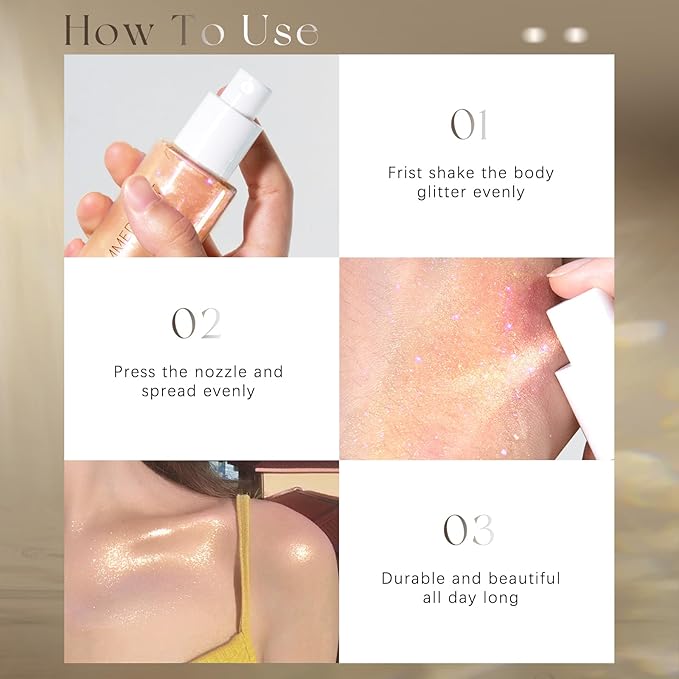 How To Use

01

Frist shake the body glitter evenly

02

Press the nozzle and spread evenly

03

Durable and beautiful all day long