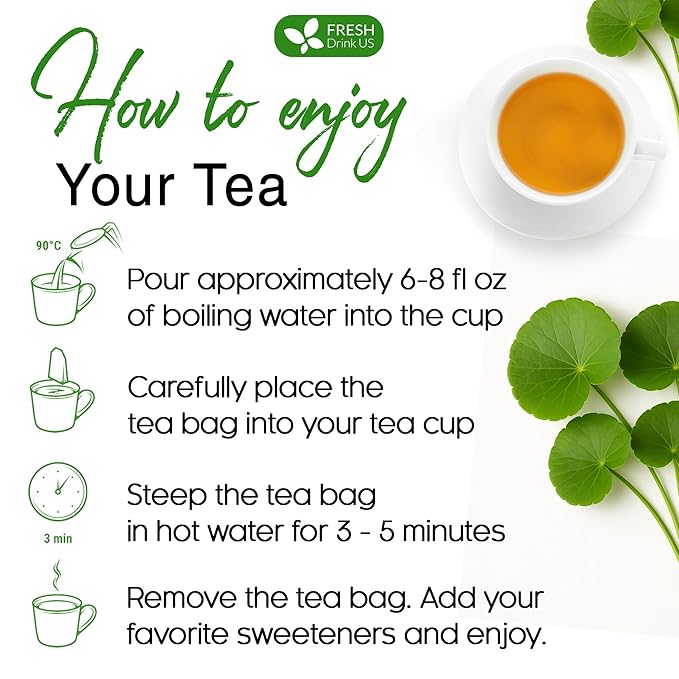 FRESH
Drink US

How to enjoy
Your Tea

90°C

Pour approximately 6-8 fl oz of boiling water into the cup

Carefully place the tea bag into your tea cup

3 min

Steep the tea bag in hot water for 3 - 5 minutes

Remove the tea bag. Add your favorite sweeteners and enjoy.