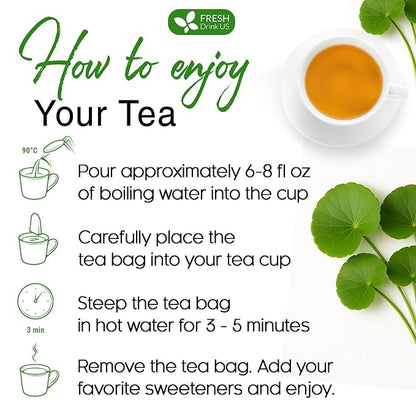 FRESH
Drink US

How to enjoy
Your Tea

90°C

Pour approximately 6-8 fl oz of boiling water into the cup

Carefully place the tea bag into your tea cup

3 min

Steep the tea bag in hot water for 3 - 5 minutes

Remove the tea bag. Add your favorite sweeteners and enjoy.