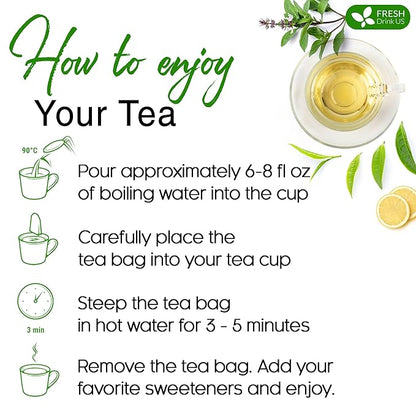 FRESH
Drink US

How to enjoy
Your Tea

90°C

Pour approximately 6-8 fl oz of boiling water into the cup

Carefully place the tea bag into your tea cup

3 min

Steep the tea bag in hot water for 3 - 5 minutes

Remove the tea bag. Add your favorite sweeteners and enjoy.