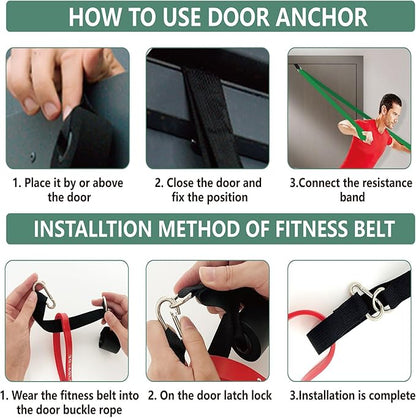 HOW TO USE DOOR ANCHOR

1. Place it by or above the door

2. Close the door and fix the position

3.Connect the resistance band

INSTALLTION METHOD OF FITNESS BELT

1. Wear the fitness belt into the door buckle rope

2. On the door latch lock

3.Installation is complete