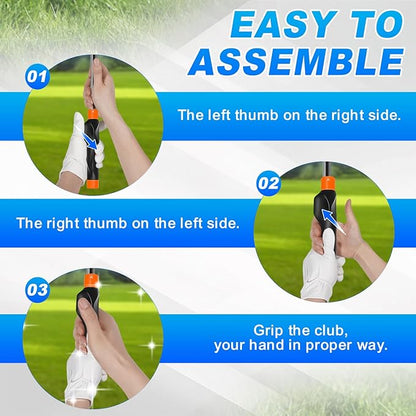 EASY TO ASSEMBLE

01

The left thumb on the right side.

02

The right thumb on the left side.

03

Grip the club, your hand in proper way.