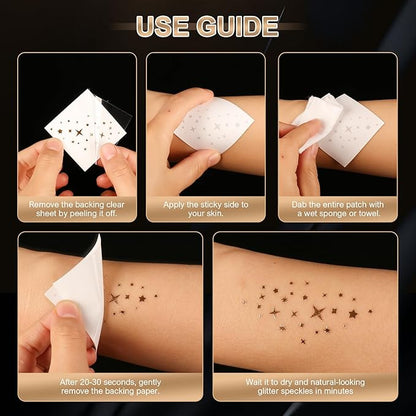 USE GUIDE

Remove the backing clear sheet by peeling it off.

Apply the sticky side to your skin.

Dab the entire patch with a wet sponge or towel.

After 20-30 seconds, gently remove the backing paper.

Wait it to dry and natural-looking glitter speckles in minutes