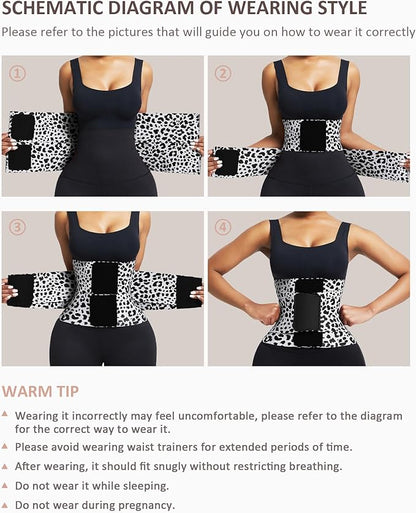 SCHEMATIC DIAGRAM OF WEARING STYLE

Please refer to the pictures that will guide you on how to wear it correctly

①

②

③

④

WARM TIP

▲ Wearing it incorrectly may feel uncomfortable, please refer to the diagram for the correct way to wear it.

▲ Please avoid wearing waist trainers for extended periods of time.

▲ After wearing, it should fit snugly without restricting breathing.

▲ Do not wear it while sleeping.

▲ Do not wear during pregnancy.