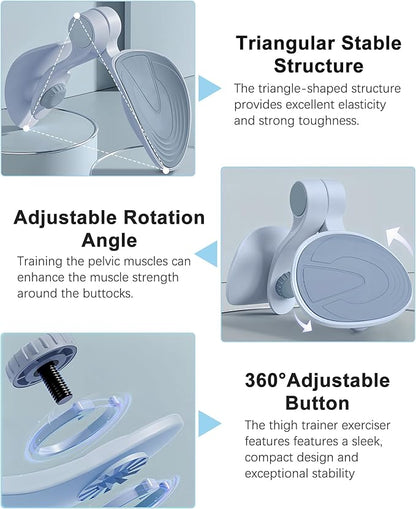 Triangular Stable Structure

The triangle-shaped structure provides excellent elasticity and strong toughness.

Adjustable Rotation Angle

Training the pelvic muscles can enhance the muscle strength around the buttocks.

360°Adjustable Button

The thigh trainer exerciser features features a sleek, compact design and exceptional stability