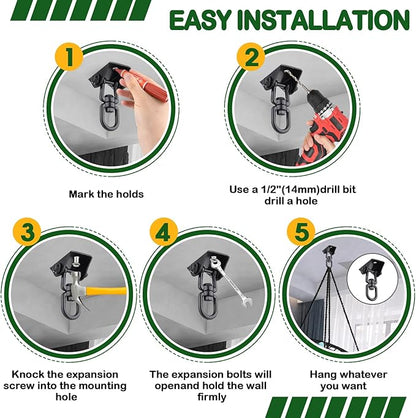 EASY INSTALLATION

1

Mark the holds

2

Use a 1/2"(14mm)drill bit drill a hole

3

Knock the expansion screw into the mounting hole

4

The expansion bolts will openand hold the wall firmly

5

Hang whatever you want