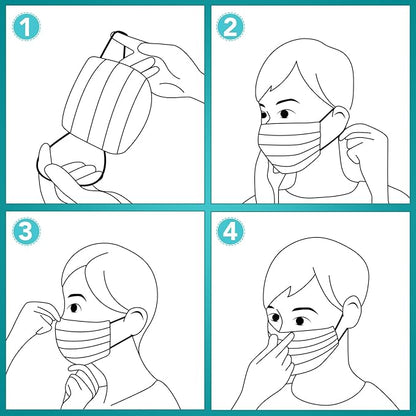 1

2

3

4