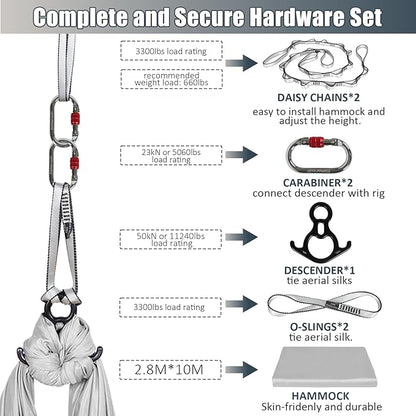 Complete and Secure Hardware Set

3300lbs load rating

recommended weight load: 660lbs

DAISY CHAINS*2
easy to install hammock and adjust the height.

23kN or 5060lbs load rating

CARABINER*2
connect descender with rig

50kN or 11240lbs load rating

DESCENDER*1
tie aerial silks

3300lbs load rating

O-SLINGS*2
tie aerial silk.

2.8M*10M

HAMMOCK
Skin-fridenly and durable