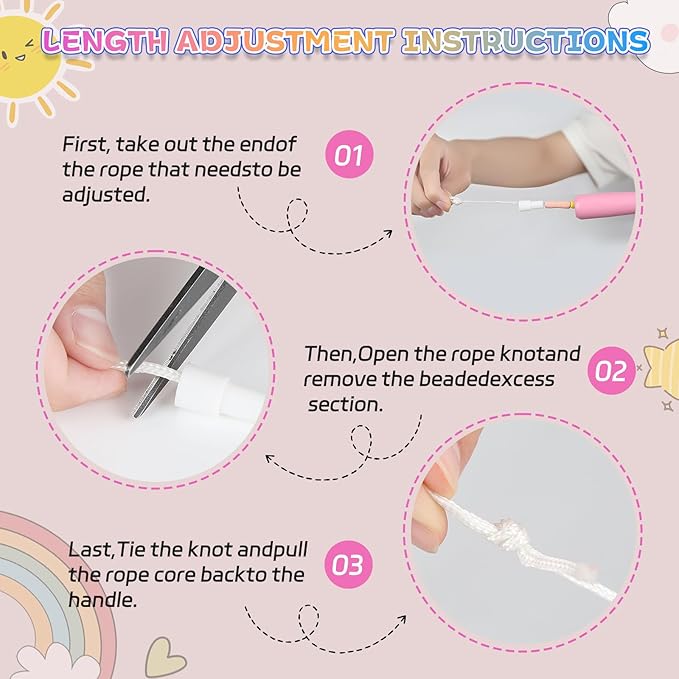 LENGTH ADJUSTMENT INSTRUCTIONS

First, take out the endof the rope that needsto be adjusted.

01

Then,Open the rope knotand remove the beadedexcess section.

02

Last,Tie the knot andpull the rope core backto the handle.

03