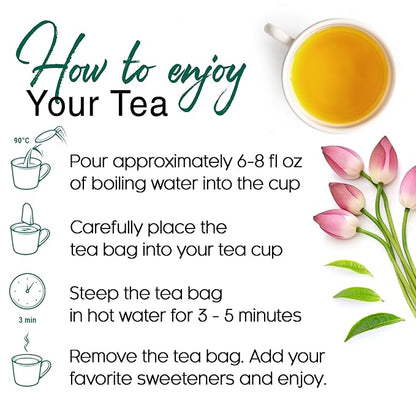 How to enjoy
Your Tea

90°C

Pour approximately 6-8 fl oz of boiling water into the cup

Carefully place the tea bag into your tea cup

3 min

Steep the tea bag in hot water for 3 - 5 minutes

Remove the tea bag. Add your favorite sweeteners and enjoy.