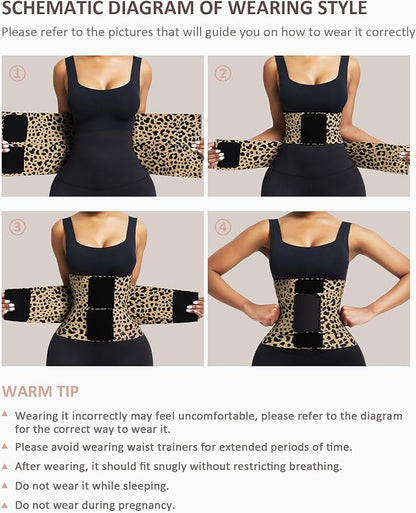 SCHEMATIC DIAGRAM OF WEARING STYLE

Please refer to the pictures that will guide you on how to wear it correctly

①

②

③

④

WARM TIP

▲ Wearing it incorrectly may feel uncomfortable, please refer to the diagram for the correct way to wear it.

▲ Please avoid wearing waist trainers for extended periods of time.

▲ After wearing, it should fit snugly without restricting breathing.

▲ Do not wear it while sleeping.

▲ Do not wear during pregnancy.