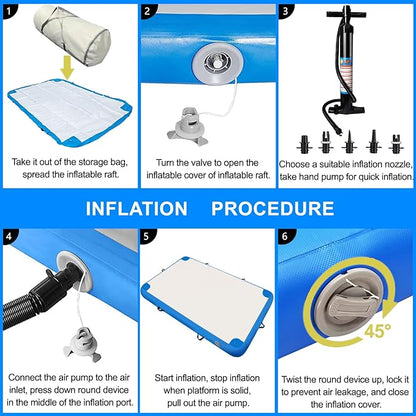 1

Take it out of the storage bag, spread the inflatable raft.

2

Turn the valve to open the inflatable cover of inflatable raft.

3

Choose a suitable inflation nozzle, take hand pump for quick inflation.

INFLATION PROCEDURE

4

Connect the air pump to the air inlet, press down round device in the middle of the inflation port.

5

Start inflation, stop inflation when platform is solid, pull out the air pump.

6

45°

Twist the round device up, lock it to prevent air leakage, and close the inflation cover.