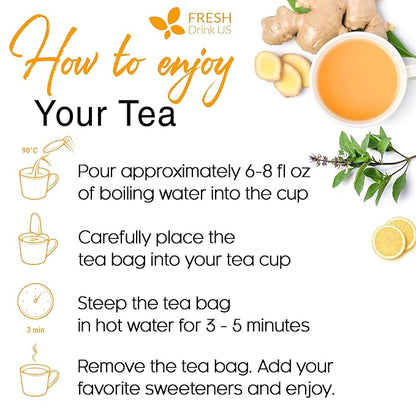 FRESH
Drink US

How to enjoy
Your Tea

90°C

Pour approximately 6-8 fl oz of boiling water into the cup

Carefully place the tea bag into your tea cup

3 min

Steep the tea bag in hot water for 3 - 5 minutes

Remove the tea bag. Add your favorite sweeteners and enjoy.