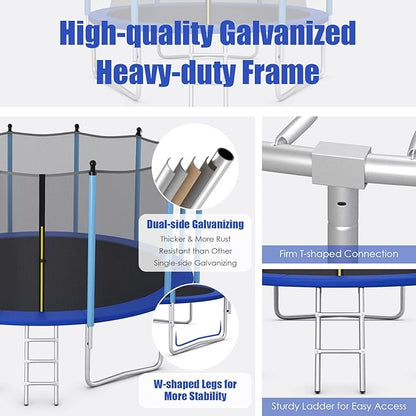 High-quality Galvanized Heavy-duty Frame

Dual-side Galvanizing

Thicker & More Rust Resistant than Other Single-side Galvanizing

W-shaped Legs for More Stability

Firm T-shaped Connection

Sturdy Ladder for Easy Access