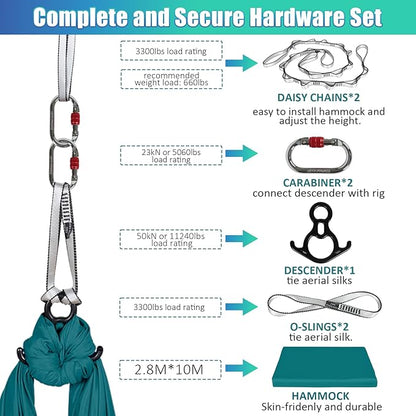 Complete and Secure Hardware Set

3300lbs load rating

recommended weight load: 660lbs

DAISY CHAINS*2
easy to install hammock and adjust the height.

23kN or 5060lbs load rating

CARABINER*2
connect descender with rig

50kN or 11240lbs load rating

DESCENDER*1
tie aerial silks

3300lbs load rating

O-SLINGS*2
tie aerial silk.

2.8M*10M

HAMMOCK
Skin-fridenly and durable